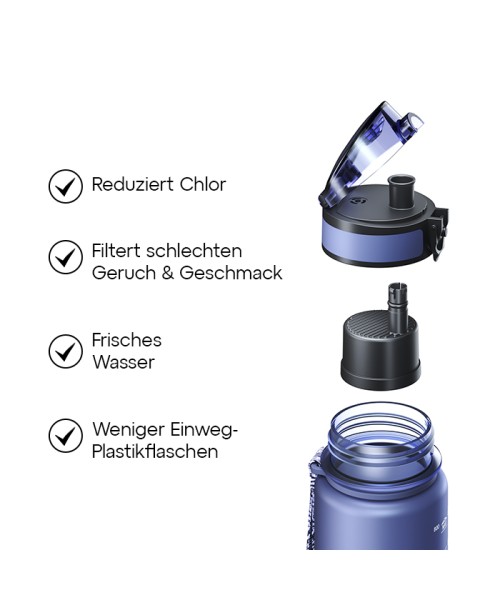 Reduziert Chlor

Filtert schlechten Geruch & Geschmack

Frisches Wasser

Weniger Einweg-Plastikflaschen